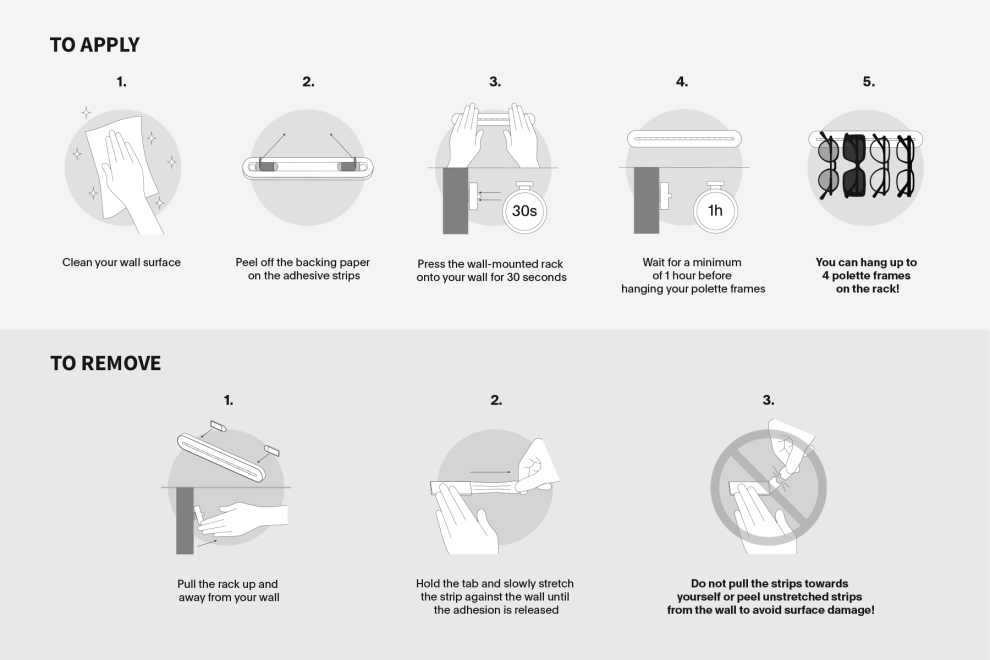 TO APPLY

1.

Clean your wall surface

2.

Peel off the backing paper on the adhesive strips

3.

30s

Press the wall-mounted rack onto your wall for 30 seconds

4.

1h

Wait for a minimum of 1 hour before hanging your polette frames

5.

You can hang up to 4 polette frames on the rack!

TO REMOVE

1.

Pull the rack up and away from your wall

2.

Hold the tab and slowly stretch the strip against the wall until the adhesion is released

3.

Do not pull the strips towards yourself or peel unstretched strips from the wall to avoid surface damage!