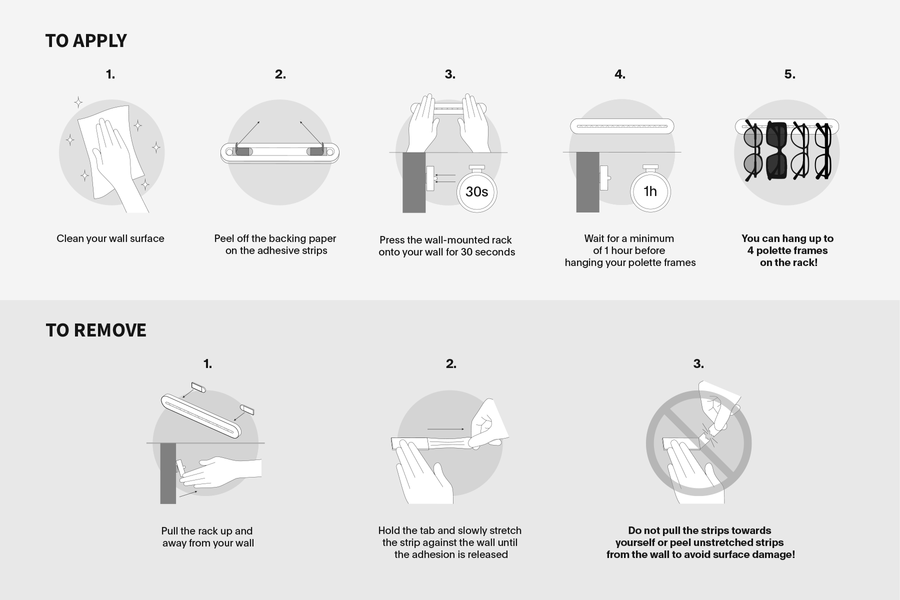 TO APPLY

1.

Clean your wall surface

2.

Peel off the backing paper on the adhesive strips

3.

30s

Press the wall-mounted rack onto your wall for 30 seconds

4.

1h

Wait for a minimum of 1 hour before hanging your polette frames

5.

You can hang up to 4 polette frames on the rack!

TO REMOVE

1.

Pull the rack up and away from your wall

2.

Hold the tab and slowly stretch the strip against the wall until the adhesion is released

3.

Do not pull the strips towards yourself or peel unstretched strips from the wall to avoid surface damage!